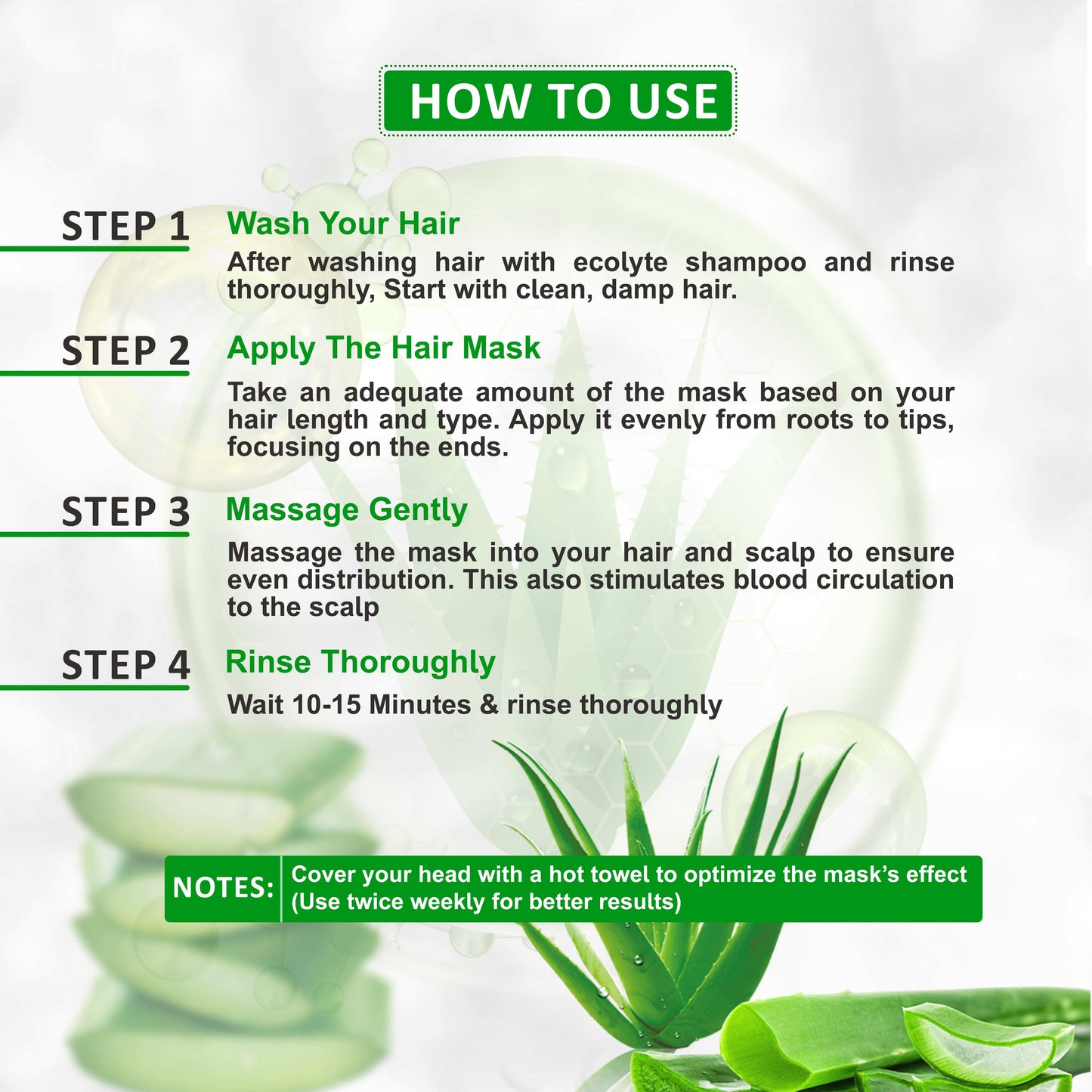 HOW TO USE

STEP 1
Wash Your Hair
After washing hair with ecolyte shampoo and rinse thoroughly, Start with clean, damp hair.

STEP 2
Apply The Hair Mask
Take an adequate amount of the mask based on your hair length and type. Apply it evenly from roots to tips, focusing on the ends.

STEP 3
Massage Gently
Massage the mask into your hair and scalp to ensure even distribution. This also stimulates blood circulation to the scalp

STEP 4
Rinse Thoroughly
Wait 10-15 Minutes & rinse thoroughly

NOTES:
Cover your head with a hot towel to optimize the mask's effect (Use twice weekly for better results)