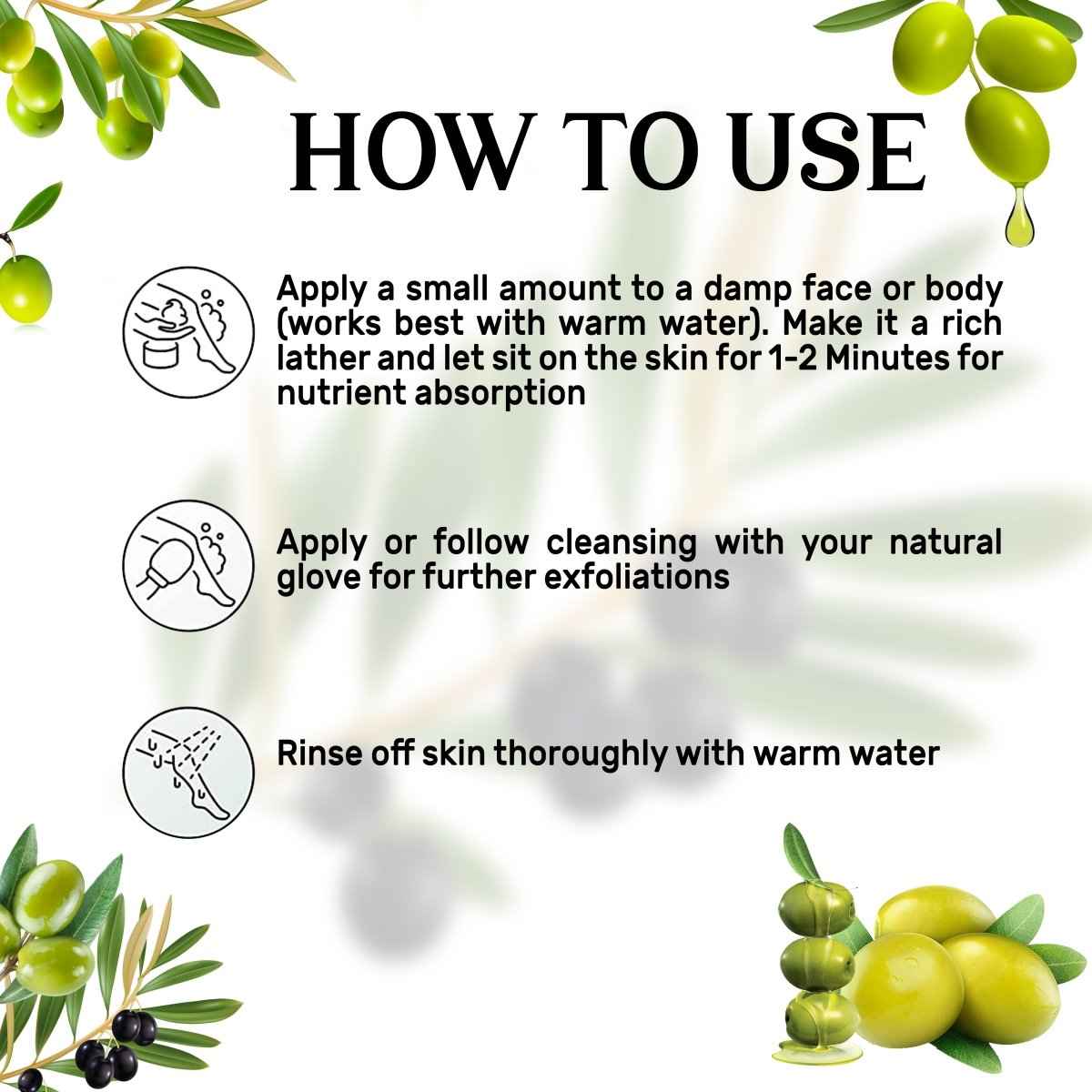 HOW TO USE

Apply a small amount to a damp face or body (works best with warm water). Make it a rich lather and let sit on the skin for 1-2 Minutes for nutrient absorption

Apply or follow cleansing with your natural glove for further exfoliations

Rinse off skin thoroughly with warm water