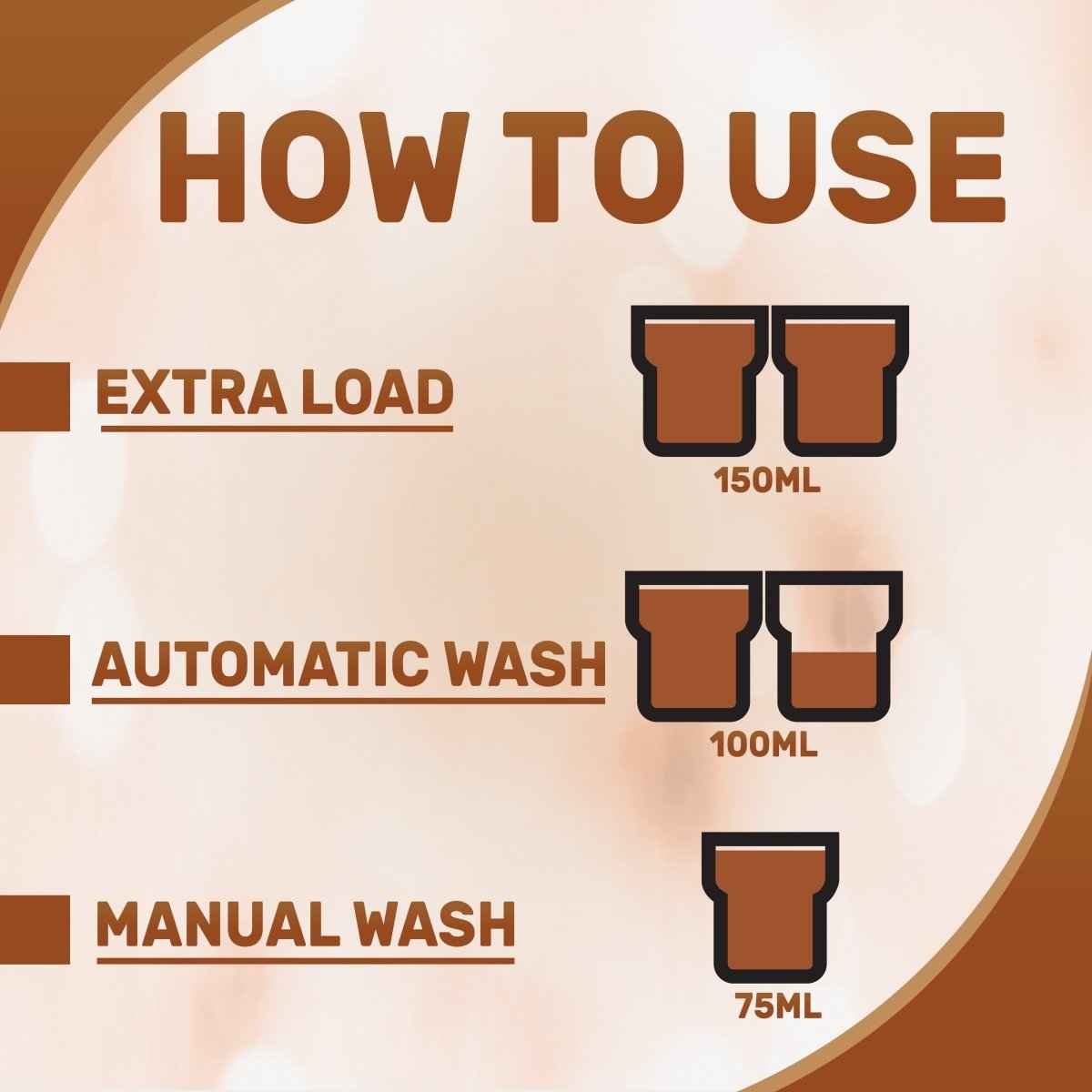 HOW TO USE

EXTRA LOAD

150ML

AUTOMATIC WASH

100ML

MANUAL WASH

75ML