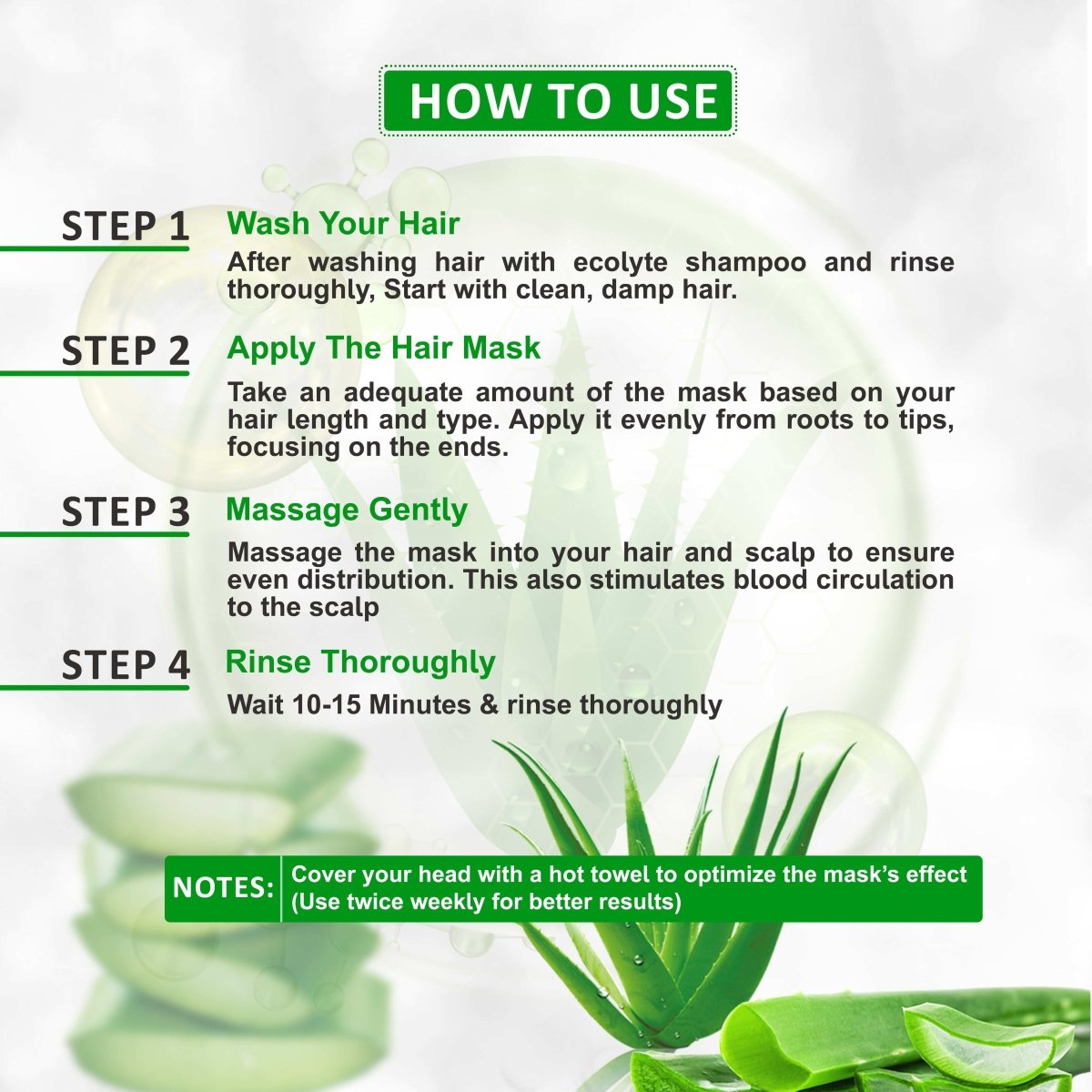 HOW TO USE

STEP 1 Wash Your Hair

After washing hair with ecolyte shampoo and rinse thoroughly, Start with clean, damp hair.

STEP 2 Apply The Hair Mask

Take an adequate amount of the mask based on your hair length and type. Apply it evenly from roots to tips, focusing on the ends.

STEP 3 Massage Gently

Massage the mask into your hair and scalp to ensure even distribution. This also stimulates blood circulation to the scalp

STEP 4 Rinse Thoroughly

Wait 10-15 Minutes & rinse thoroughly

NOTES: Cover your head with a hot towel to optimize the mask's effect (Use twice weekly for better results)