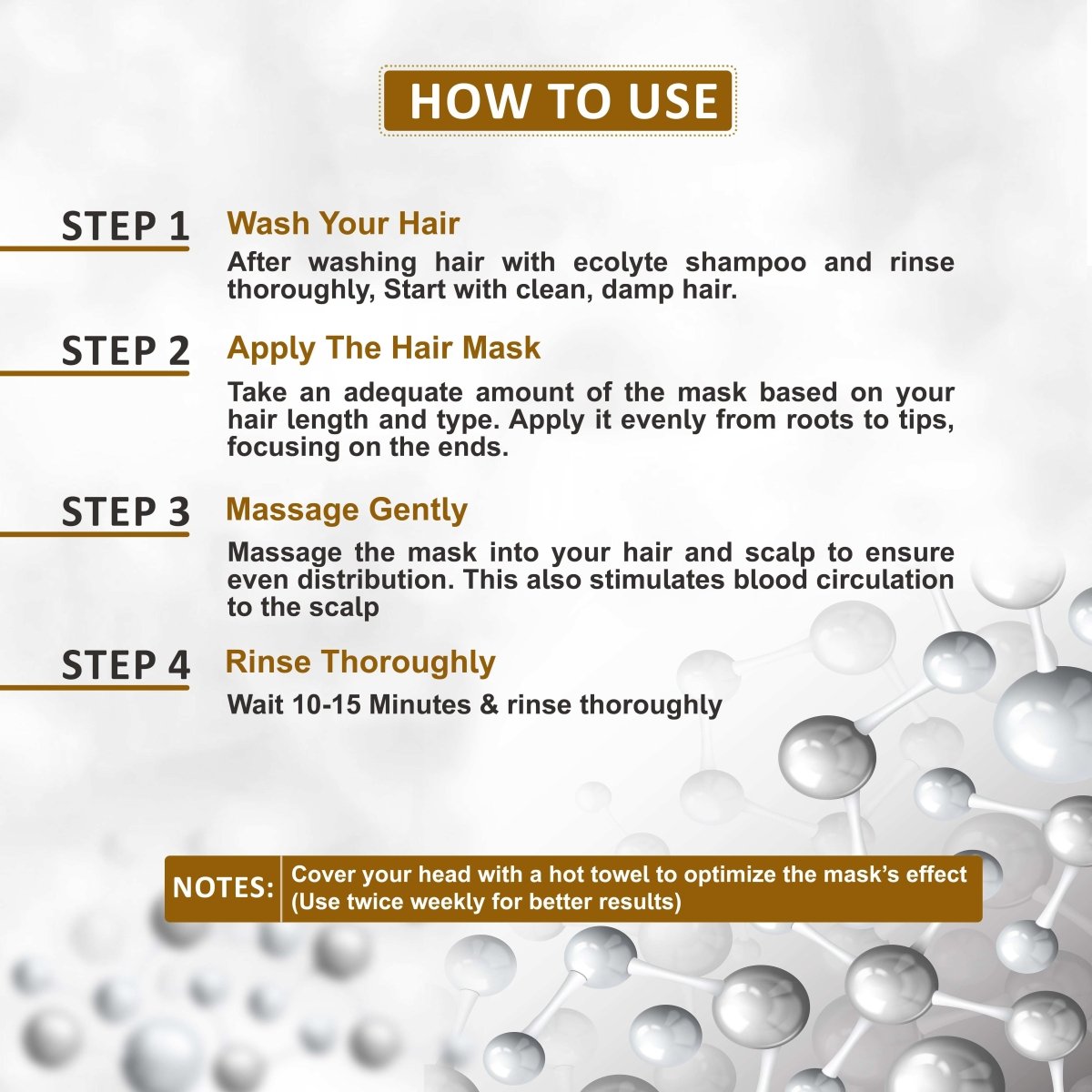 HOW TO USE

STEP 1 Wash Your Hair

After washing hair with ecolyte shampoo and rinse thoroughly, Start with clean, damp hair.

STEP 2 Apply The Hair Mask

Take an adequate amount of the mask based on your hair length and type. Apply it evenly from roots to tips, focusing on the ends.

STEP 3 Massage Gently

Massage the mask into your hair and scalp to ensure even distribution. This also stimulates blood circulation to the scalp

STEP 4 Rinse Thoroughly

Wait 10-15 Minutes & rinse thoroughly

NOTES: Cover your head with a hot towel to optimize the mask's effect (Use twice weekly for better results)