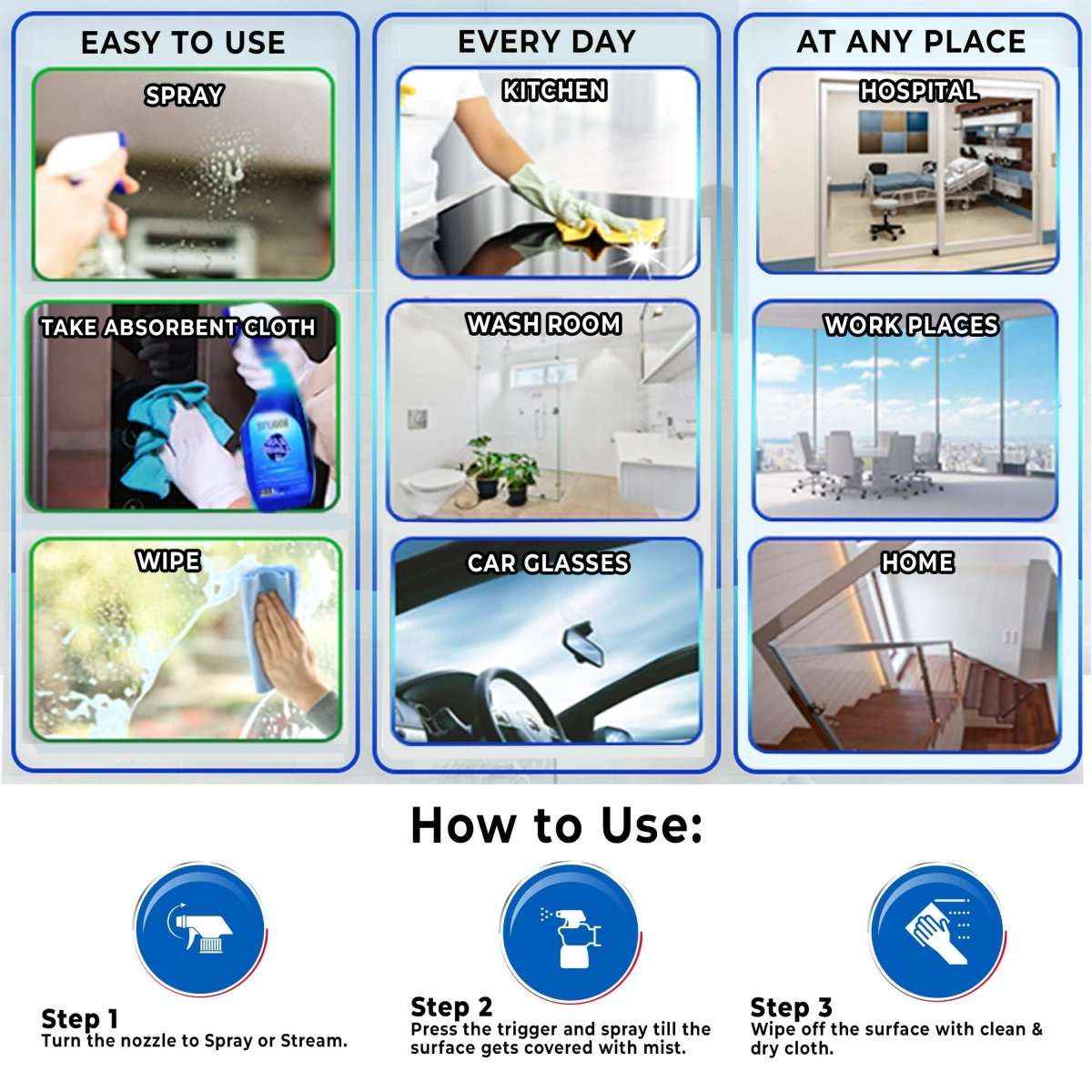 EASY TO USE

SPRAY

TAKE ABSORBENT CLOTH

WIPE

EVERY DAY

KITCHEN

WASH ROOM

CAR GLASSES

AT ANY PLACE

HOSPITAL

WORK PLACES

HOME

How to Use:

Step 1
Turn the nozzle to Spray or Stream.

Step 2
Press the trigger and spray till the surface gets covered with mist.

Step 3
Wipe off the surface with clean & dry cloth.