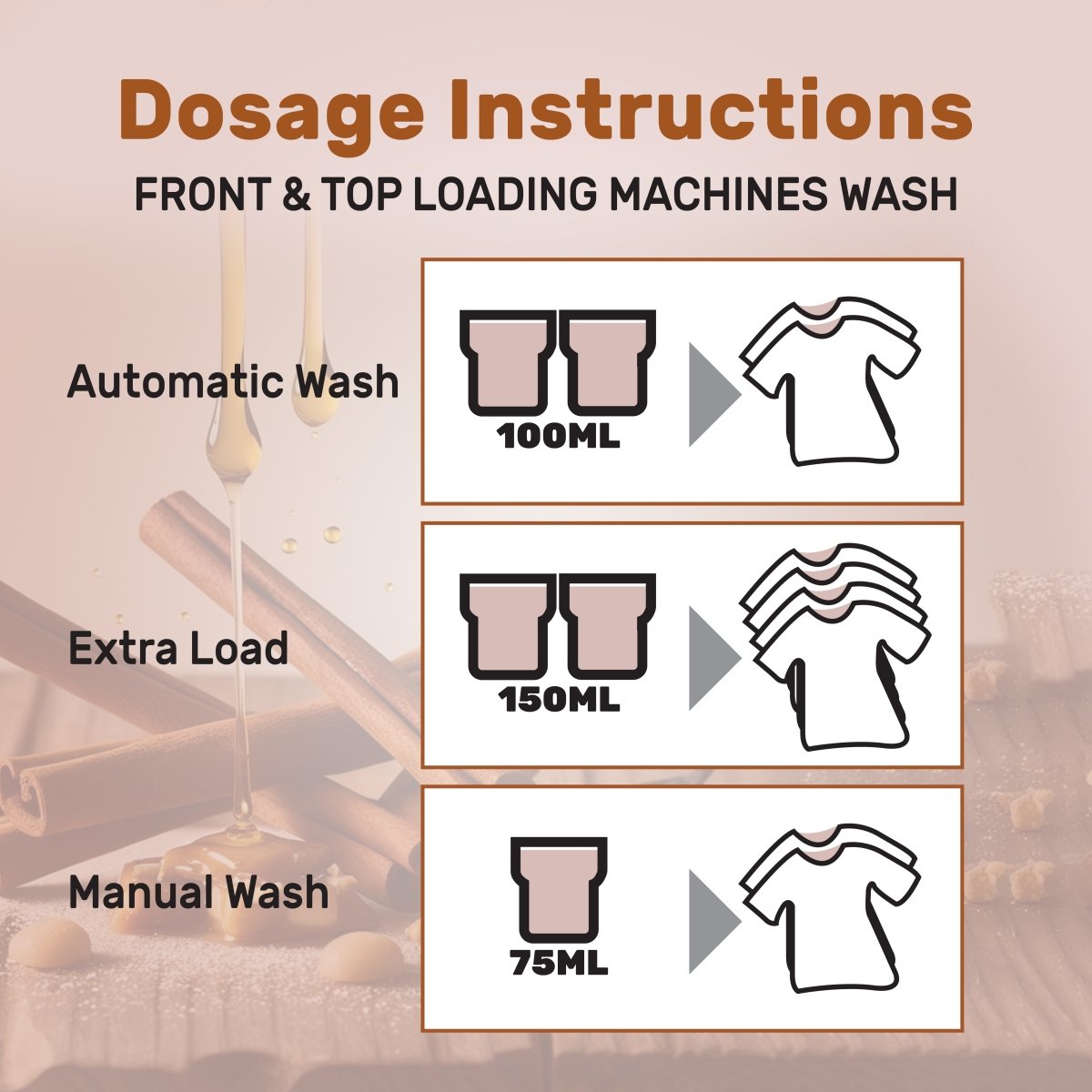 Dosage Instructions
FRONT & TOP LOADING MACHINES WASH

Automatic Wash

100ML

Extra Load

150ML

Manual Wash

75ML