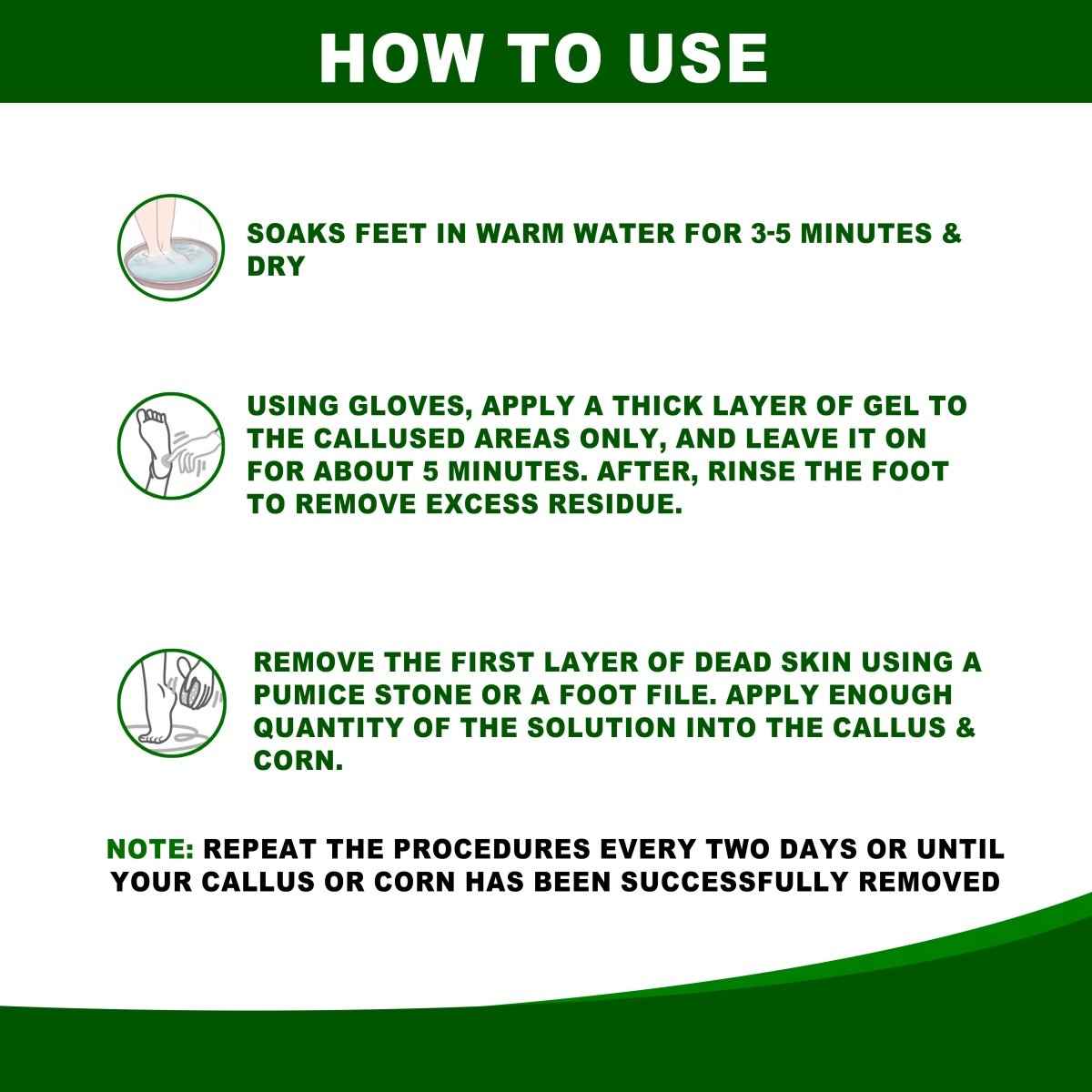 HOW TO USE

SOAKS FEET IN WARM WATER FOR 3-5 MINUTES & DRY

USING GLOVES, APPLY A THICK LAYER OF GEL TO THE CALLUSED AREAS ONLY, AND LEAVE IT ON FOR ABOUT 5 MINUTES. AFTER, RINSE THE FOOT TO REMOVE EXCESS RESIDUE.

REMOVE THE FIRST LAYER OF DEAD SKIN USING A PUMICE STONE OR A FOOT FILE. APPLY ENOUGH QUANTITY OF THE SOLUTION INTO THE CALLUS & CORN.

NOTE: REPEAT THE PROCEDURES EVERY TWO DAYS OR UNTIL YOUR CALLUS OR CORN HAS BEEN SUCCESSFULLY REMOVED