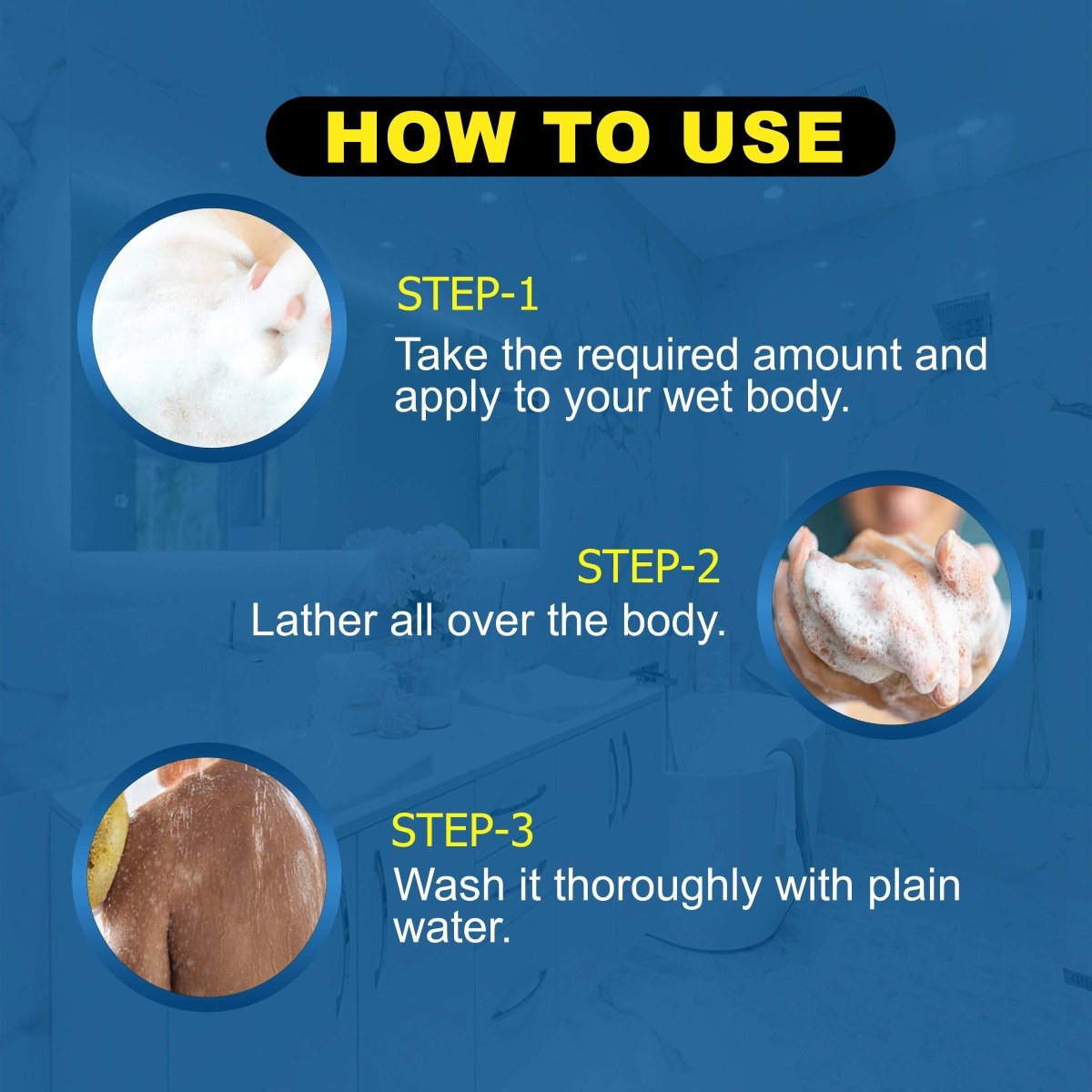 HOW TO USE

STEP-1
Take the required amount and apply to your wet body.

STEP-2
Lather all over the body.

STEP-3
Wash it thoroughly with plain water.