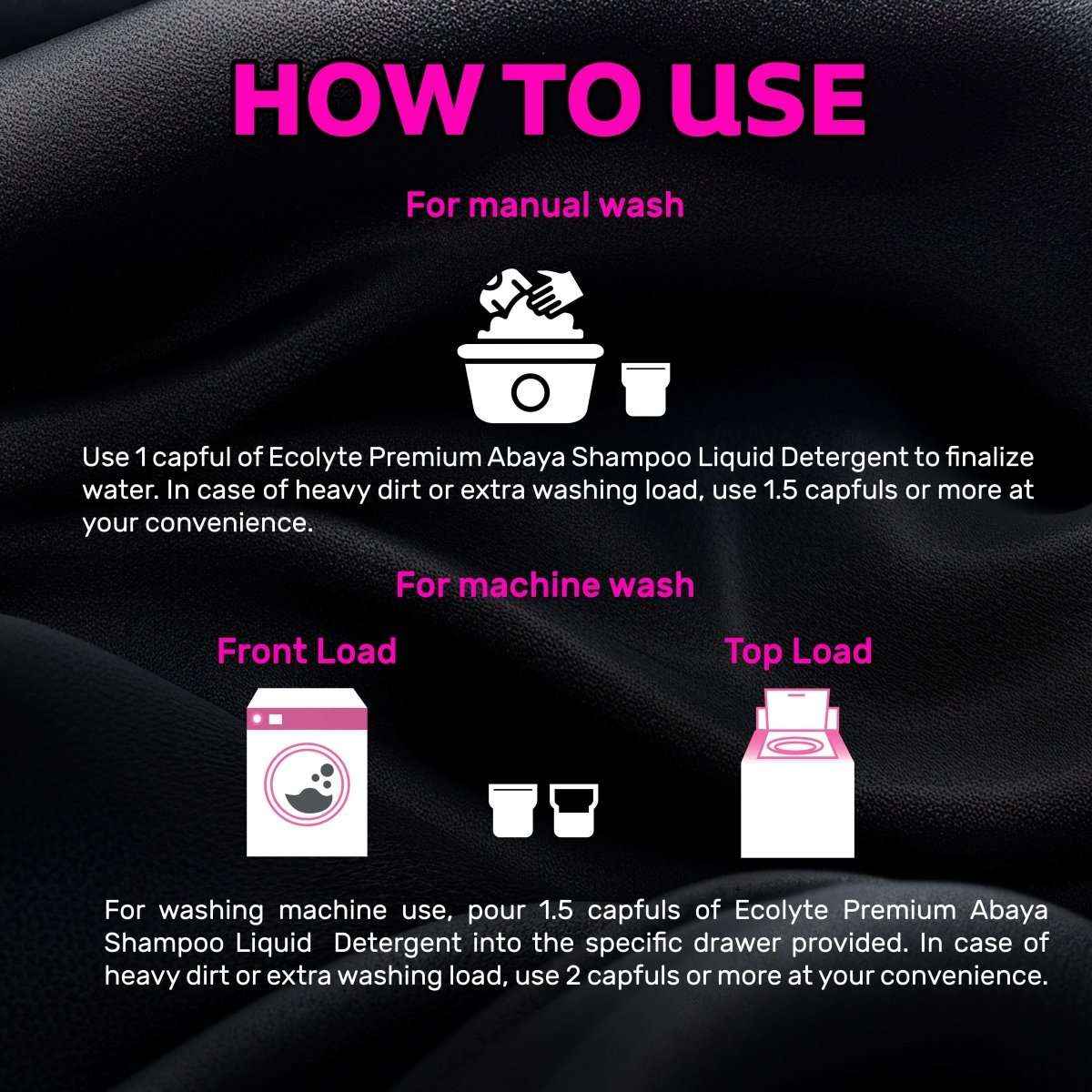 HOW TO USE

For manual wash

Use 1 capful of Ecolyte Premium Abaya Shampoo Liquid Detergent to finalize water. In case of heavy dirt or extra washing load, use 1.5 capfuls or more at your convenience.

For machine wash

Front Load

Top Load

For washing machine use, pour 1.5 capfuls of Ecolyte Premium Abaya Shampoo Liquid Detergent into the specific drawer provided. In case of heavy dirt or extra washing load, use 2 capfuls or more at your convenience.