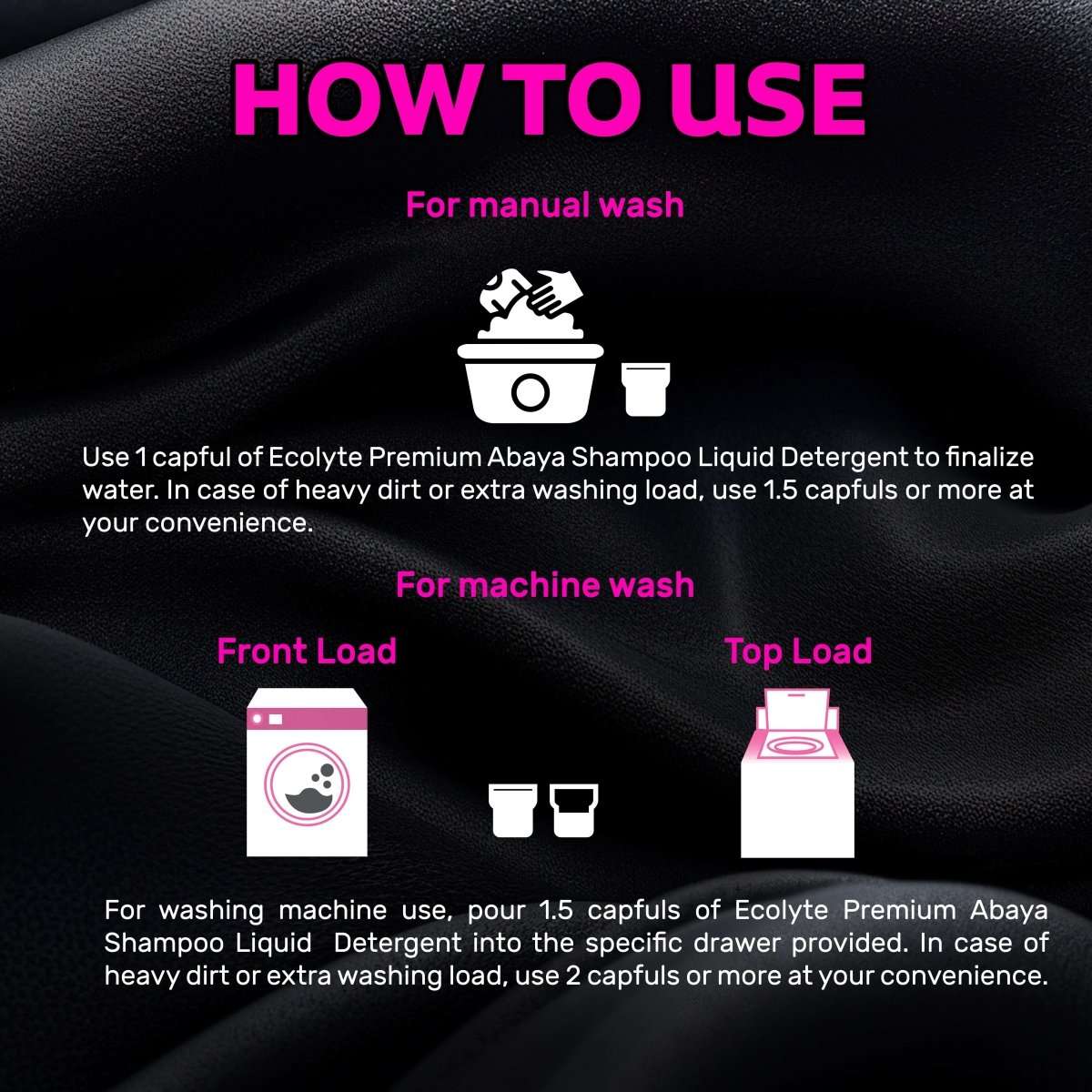 HOW TO USE

For manual wash

Use 1 capful of Ecolyte Premium Abaya Shampoo Liquid Detergent to finalize water. In case of heavy dirt or extra washing load, use 1.5 capfuls or more at your convenience.

For machine wash

Front Load

Top Load

For washing machine use, pour 1.5 capfuls of Ecolyte Premium Abaya Shampoo Liquid Detergent into the specific drawer provided. In case of heavy dirt or extra washing load, use 2 capfuls or more at your convenience.